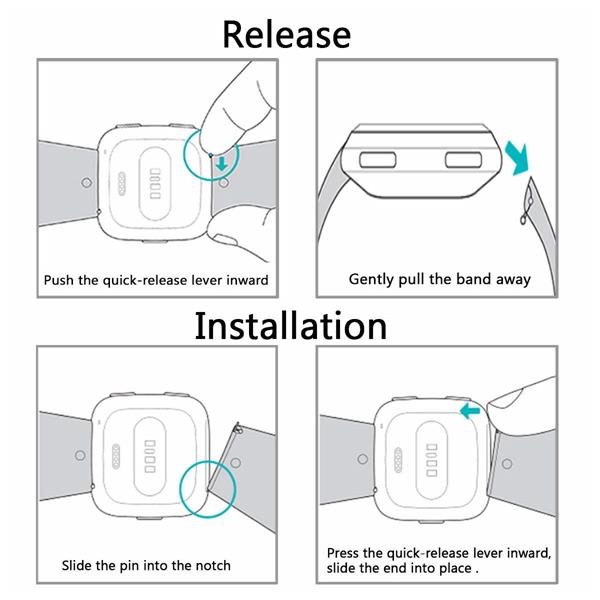 Release

Push the quick-release lever inward

Gently pull the band away

Installation

Slide the pin into the notch

Press the quick-release lever inward, slide the end into place .