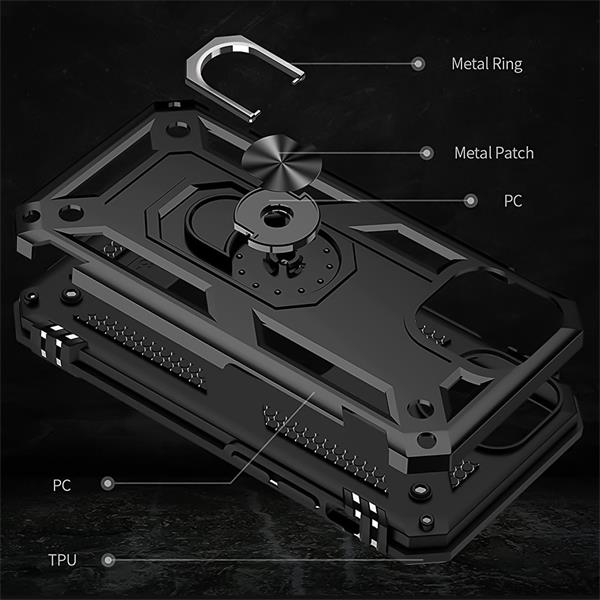 Metal Ring

Metal Patch

PC

PC

TPU